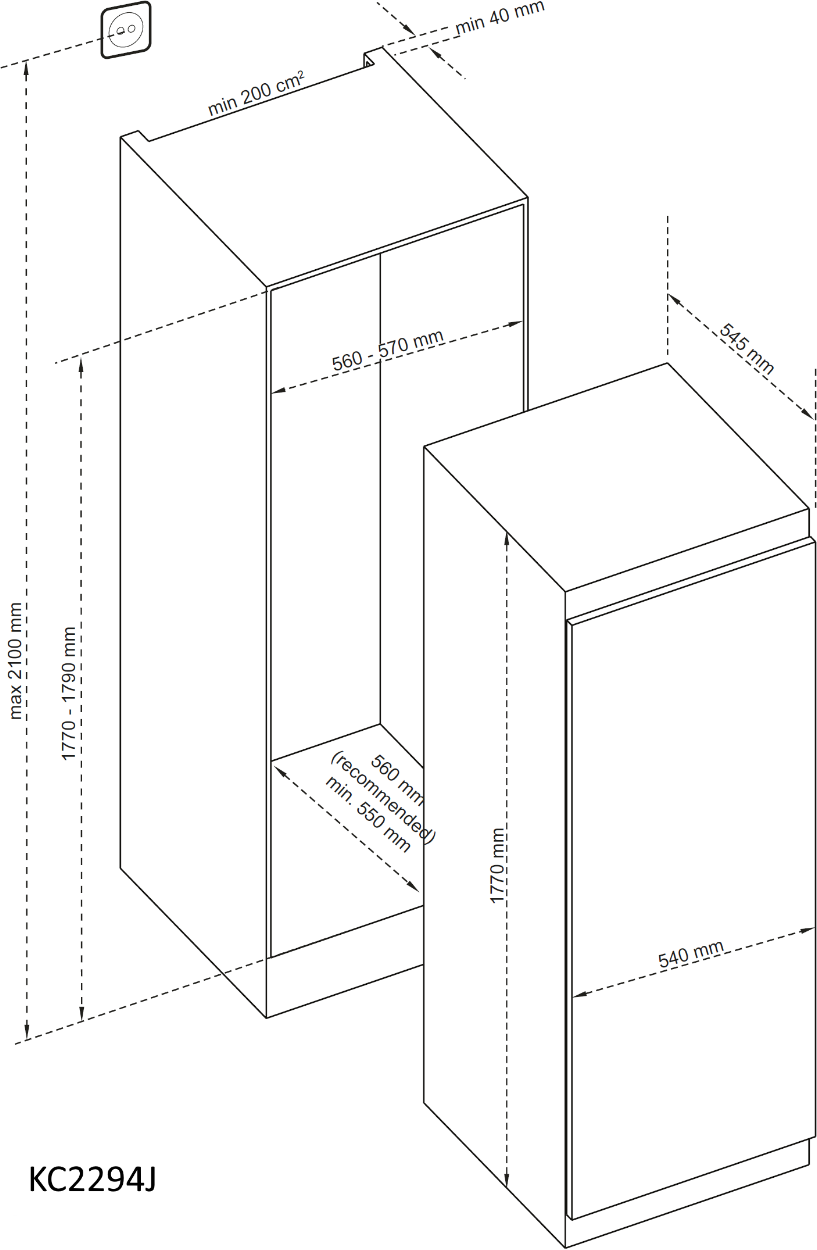 min 40 mm

min 200 cm²

560 - 570 mm

545 mm

max 2100 mm

1770 - 1790 mm

560 mm (recommended) min. 550 mm

1770 mm

540 mm

KC2294J