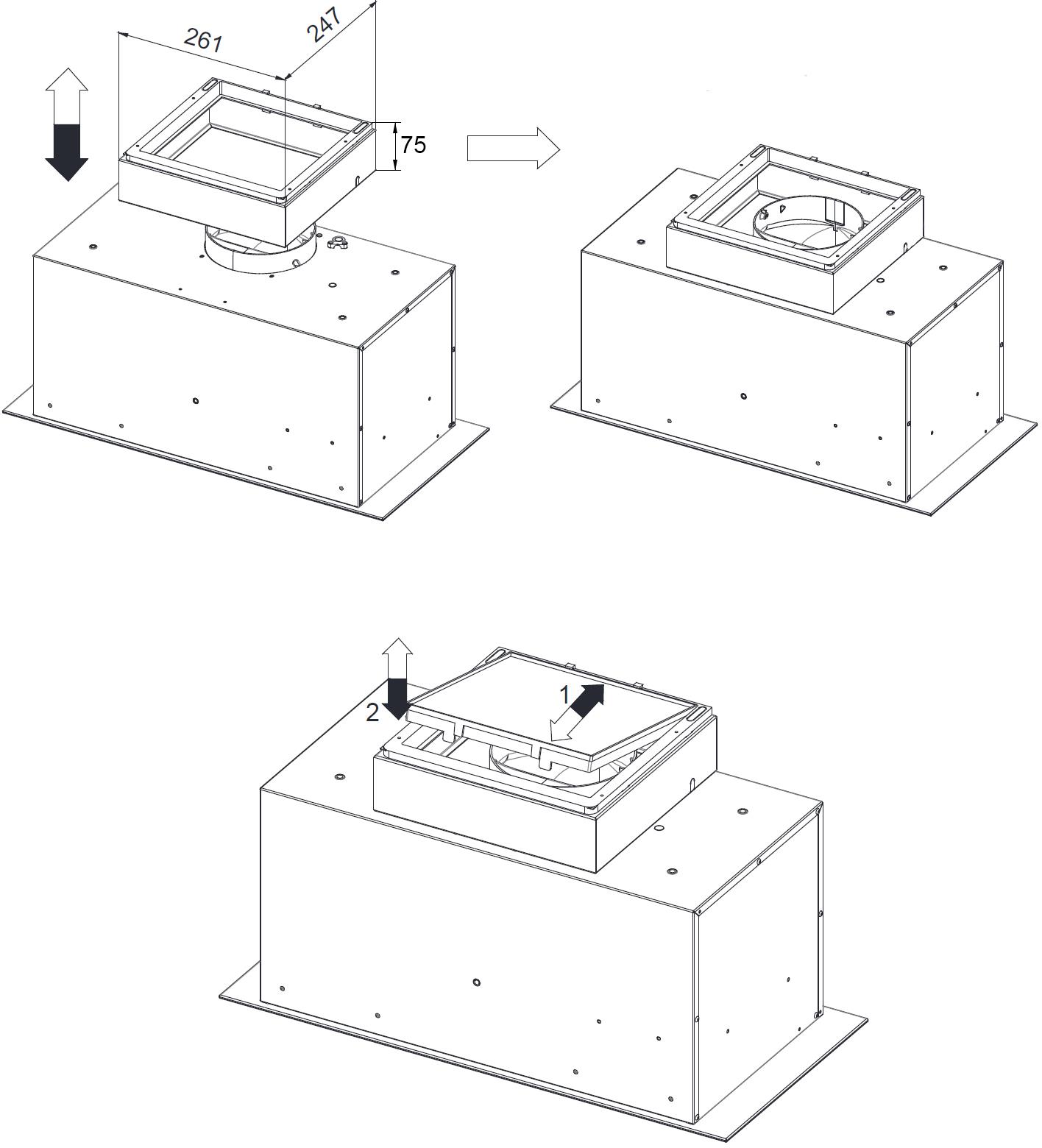 261
247
75
1
2