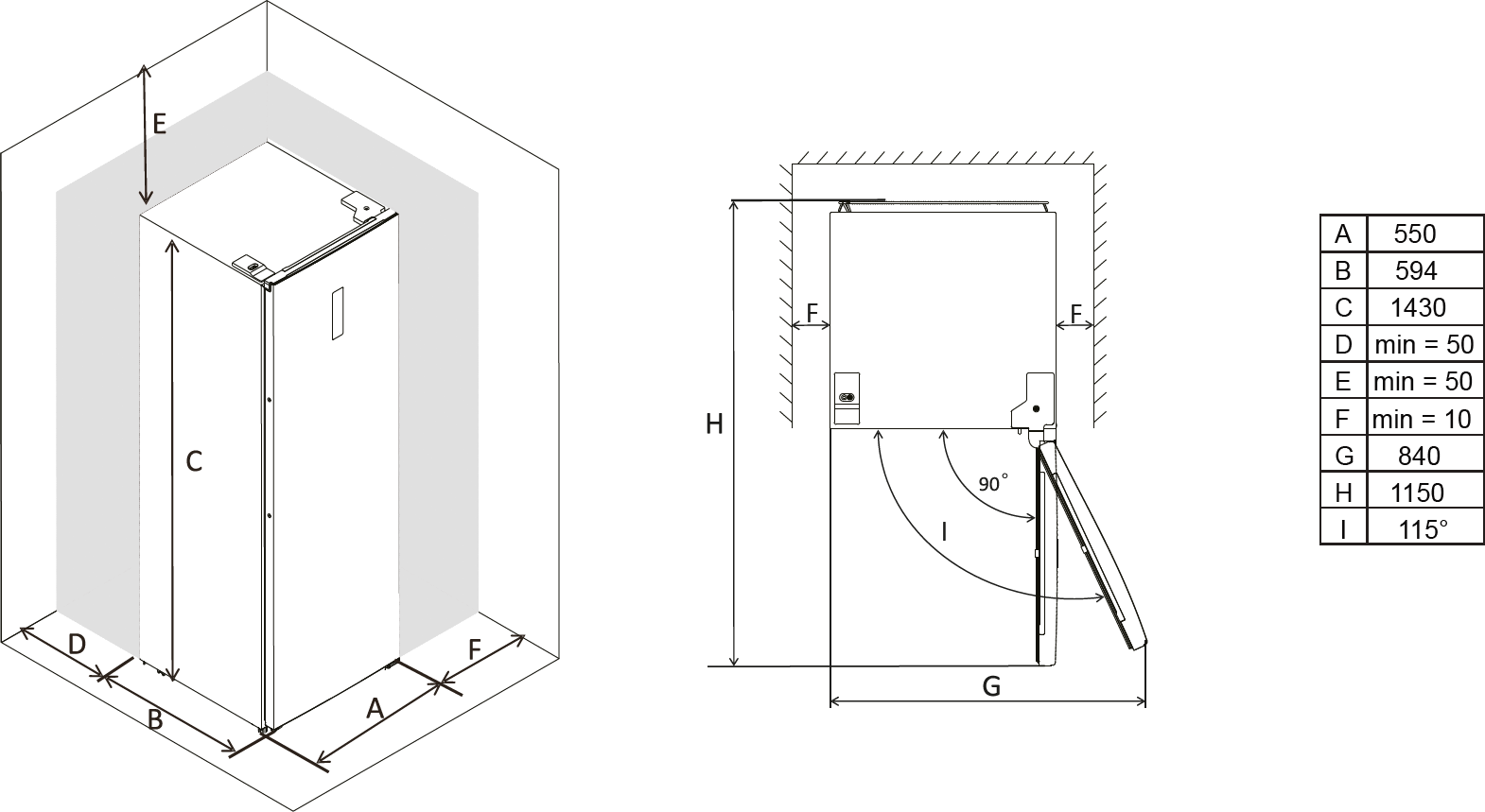 E

C

D

B

A

F

F

F

H

90°

I

G

| A | 550 |
|---|---|
| B | 594 |
| C | 1430 |
| D | min = 50 |
| E | min = 50 |
| F | min = 10 |
| G | 840 |
| H | 1150 |
| I | 115° |