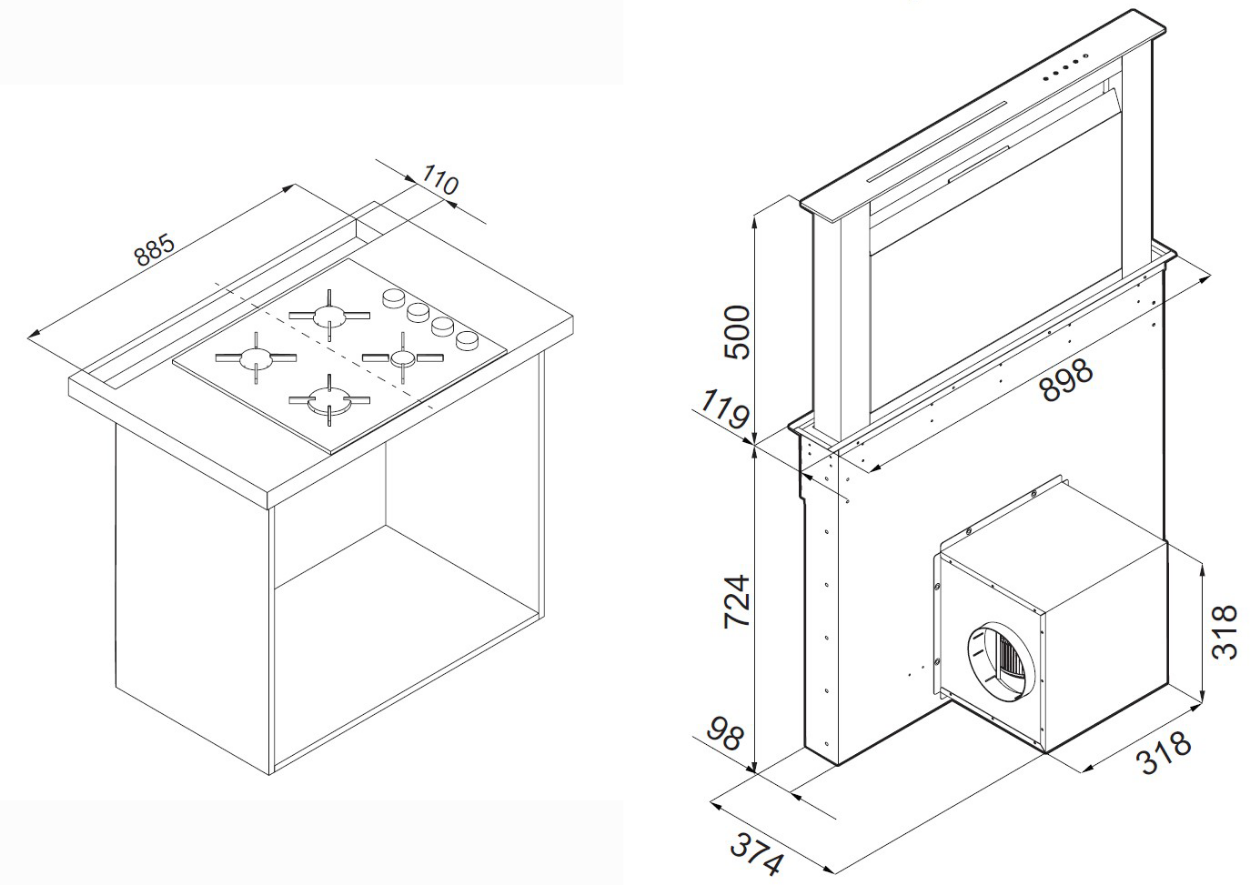 110
885
500
898
119
724
318
98
318
374